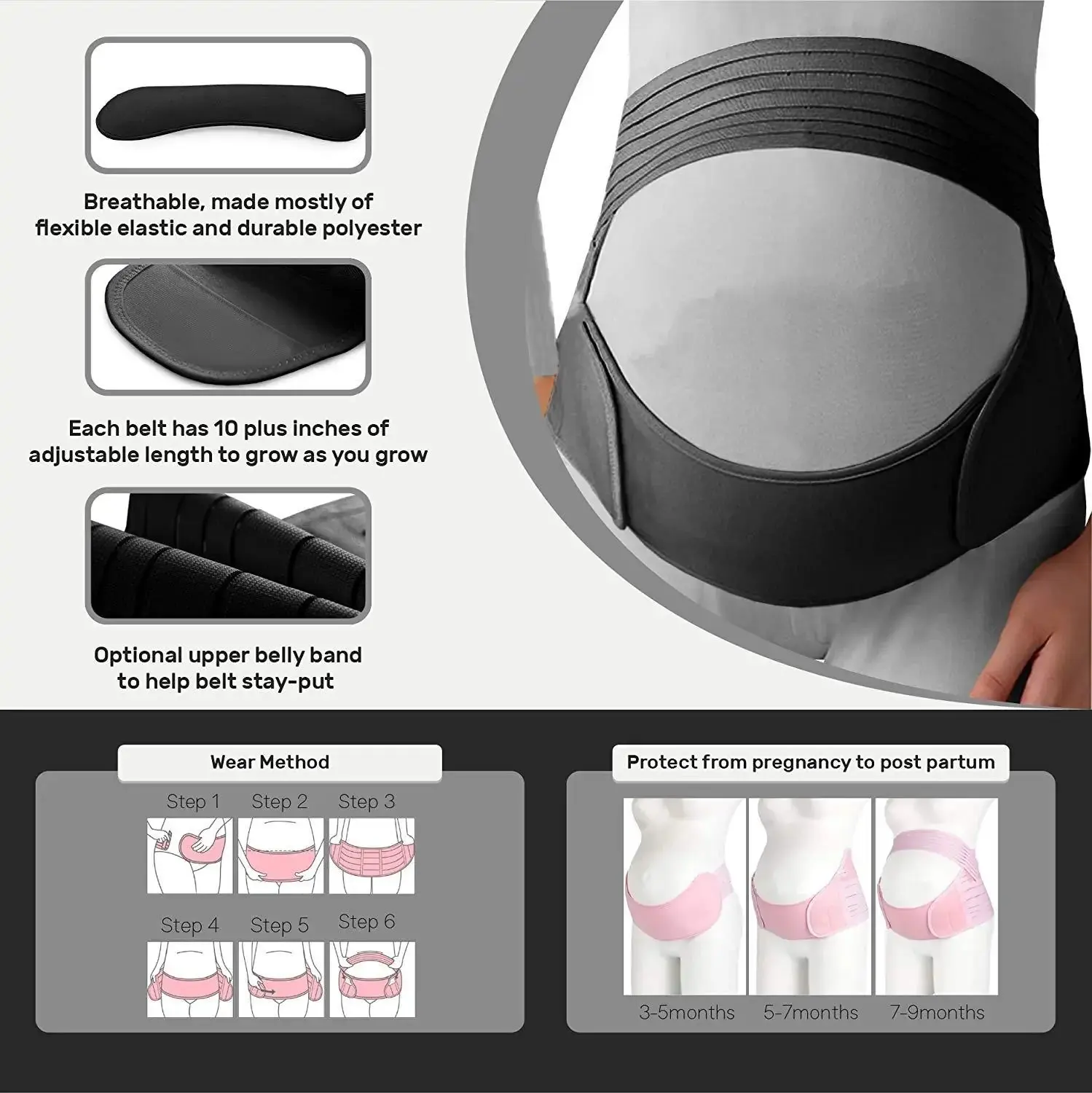 Breathable, made mostly of flexible elastic and durable polyester

Each belt has 10 plus inches of adjustable length to grow as you grow

Optional upper belly band to help belt stay-put

Wear Method

Step 1 Step 2 Step 3

Step 4 Step 5 Step 6

Protect from pregnancy to post partum

3-5months 5-7months 7-9months