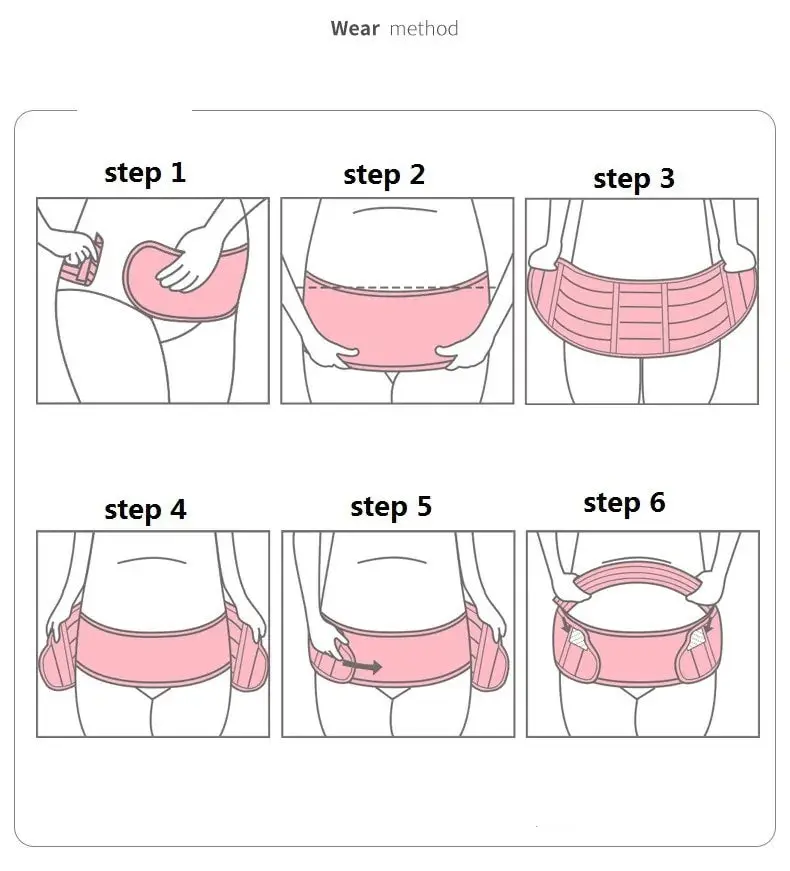 Wear method

step 1

step 2

step 3

step 4

step 5

step 6