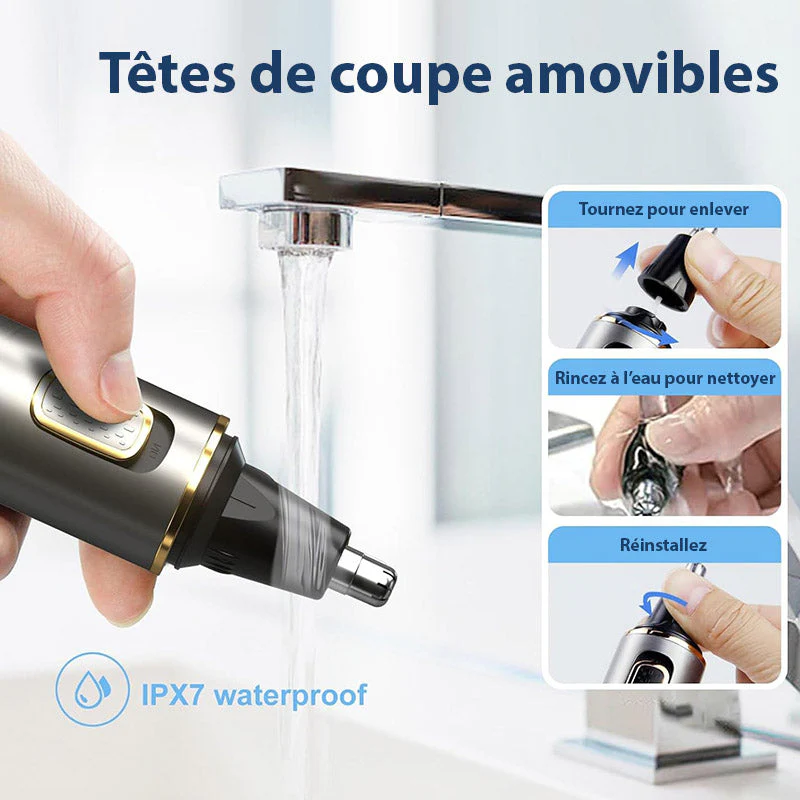 Têtes de coupe amovibles

Tournez pour enlever

Rincez à l'eau pour nettoyer

Réinstallez

IPX7 waterproof