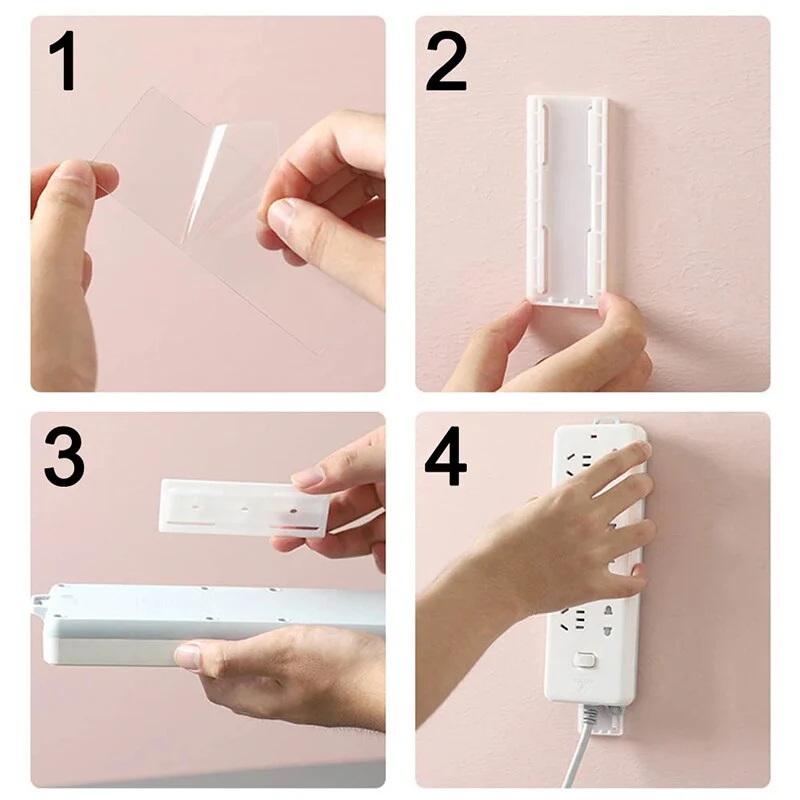 1

2

3

4