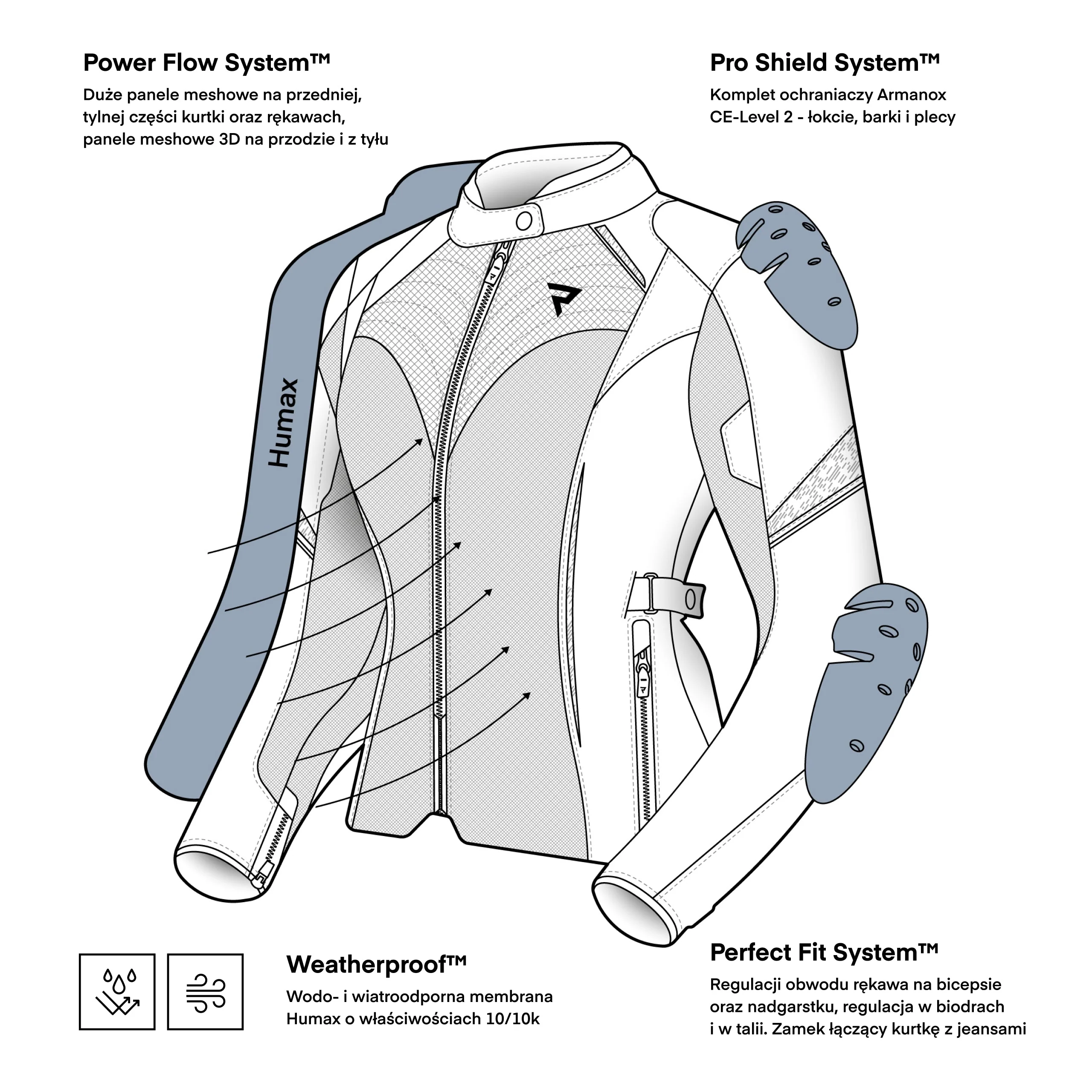 Power Flow System™

Duże panele meshowe na przedniej, tylnej części kurtki oraz rękawach, panele meshowe 3D na przodzie i z tyłu

Pro Shield System™

Komplet ochraniaczy Armanox CE-Level 2 - łokcie, barki i plecy

Humax

Weatherproof™

Wodo- i wiatroodporna membrana Humax o właściwościach 10/10k

Perfect Fit System™

Regulacji obwodu rękawa na bicepsie oraz nadgarstku, regulacja w biodrach i w talii. Zamek łączący kurtkę z jeansami