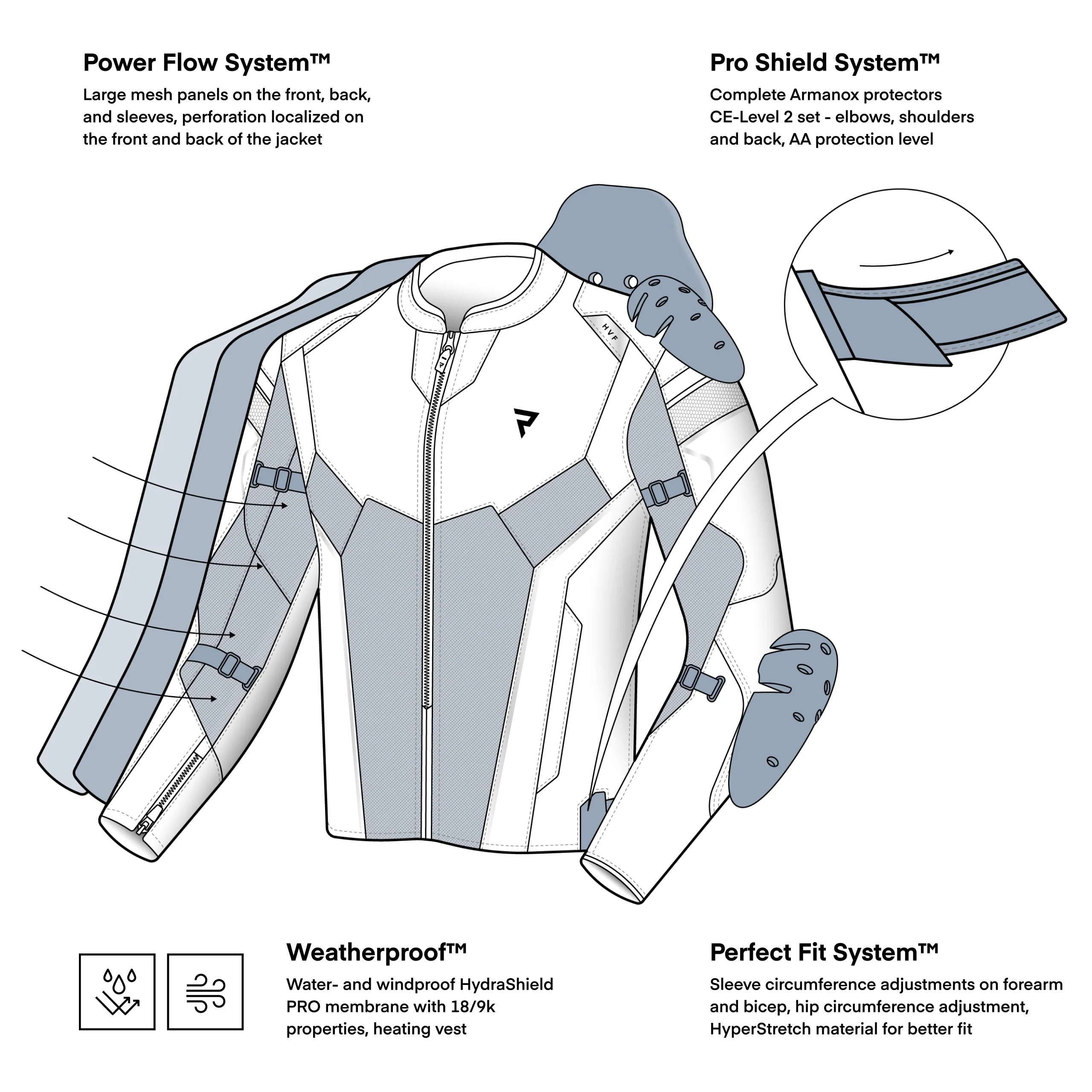 Power Flow System™
Large mesh panels on the front, back, and sleeves, perforation localized on the front and back of the jacket

Pro Shield System™
Complete Armanox protectors CE-Level 2 set - elbows, shoulders and back, AA protection level

HVF

Weatherproof™
Water- and windproof HydraShield PRO membrane with 18/9k properties, heating vest

Perfect Fit System™
Sleeve circumference adjustments on forearm and bicep, hip circumference adjustment, HyperStretch material for better fit