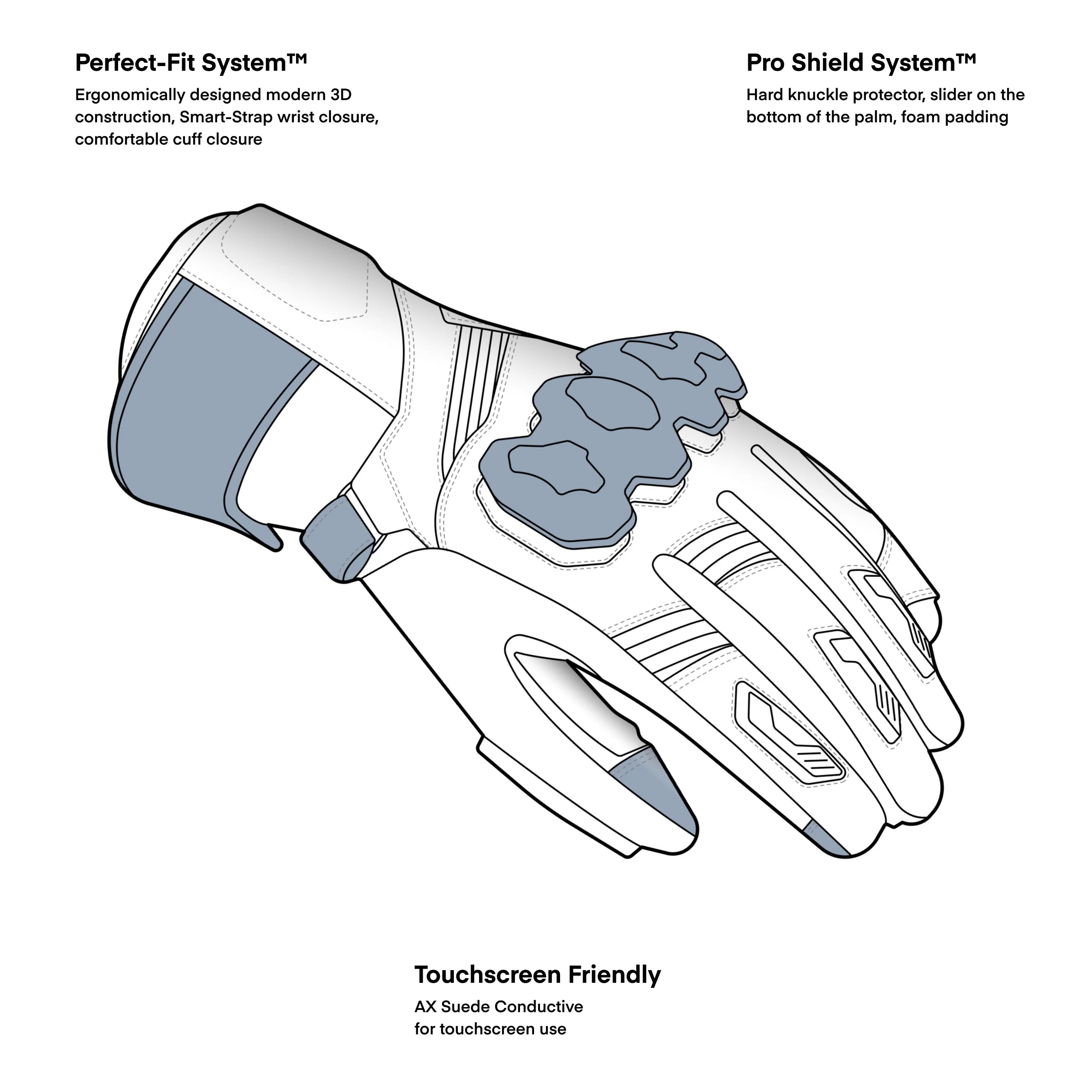 Perfect-Fit System™

Ergonomically designed modern 3D construction, Smart-Strap wrist closure, comfortable cuff closure

Pro Shield System™

Hard knuckle protector, slider on the bottom of the palm, foam padding

Touchscreen Friendly

AX Suede Conductive
for touchscreen use