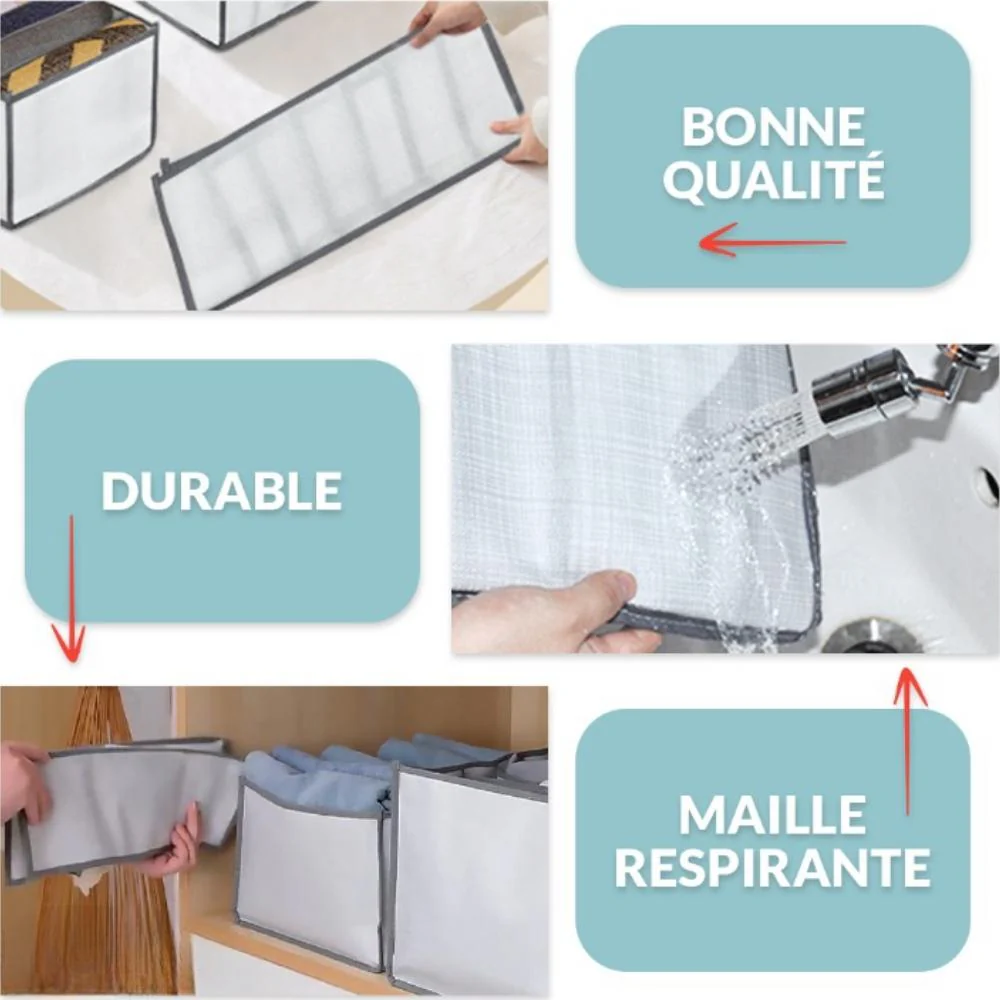 BONNE QUALITÉ

DURABLE

MAILLE RESPIRANTE