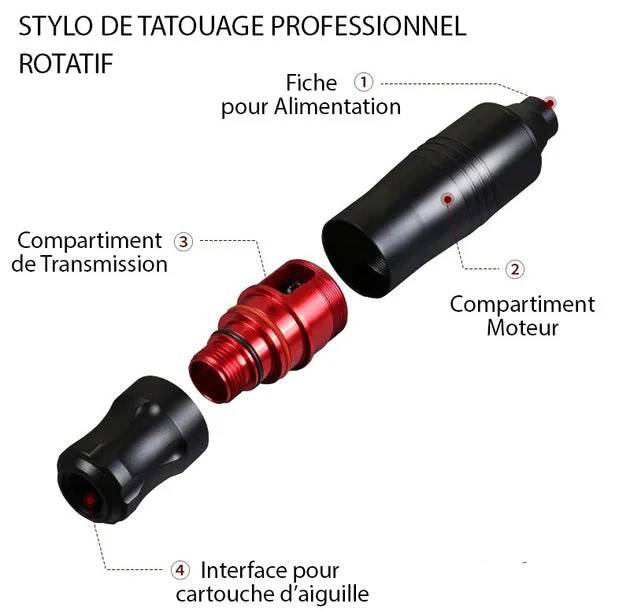 STYLO DE TATOUAGE PROFESSIONNEL ROTATIF

Fiche pour Alimentation ①

Compartiment de Transmission ③

② Compartiment Moteur

④ Interface pour cartouche d'aiguille